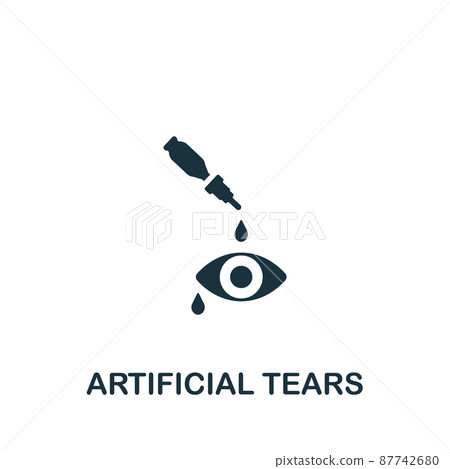 PIXTA

ARTIFICIAL TEARS

pixtastock.com - 87742680