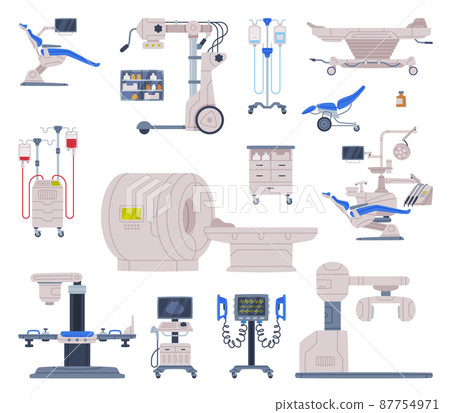 PIXTA

pixtastock.com - 87754971