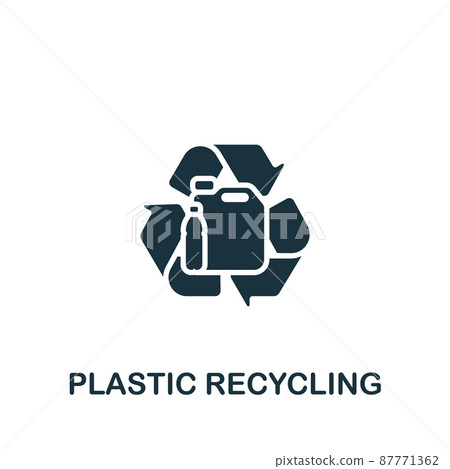 PIXTA

PLASTIC RECYCLING

pixtastock.com - 87771362