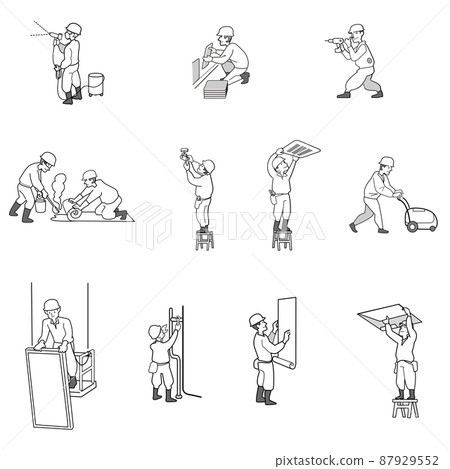 PIXTA

pixtastock.com - 87929552