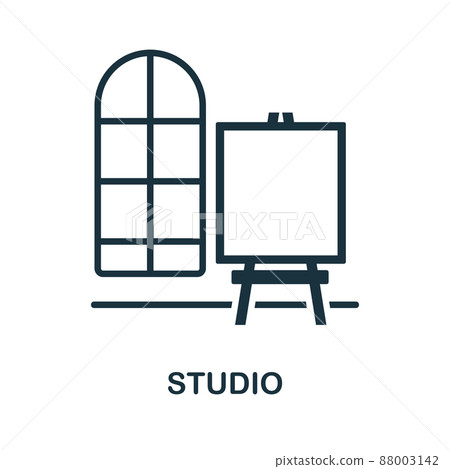 PIXTA

STUDIO

pixtastock.com - 88003142