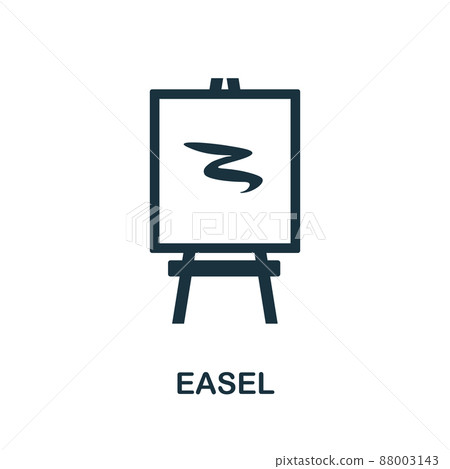 PIXTA

EASEL

pixtastock.com - 88003143