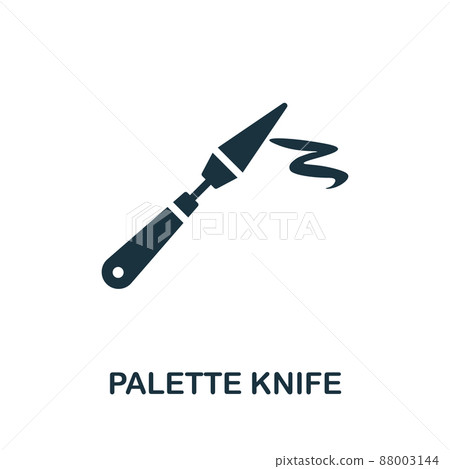 PIXTA

PALETTE KNIFE

pixtastock.com - 88003144