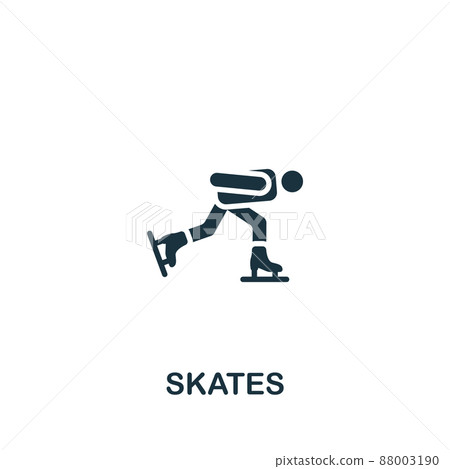 PIXTA

SKATES

pixtastock.com - 88003190