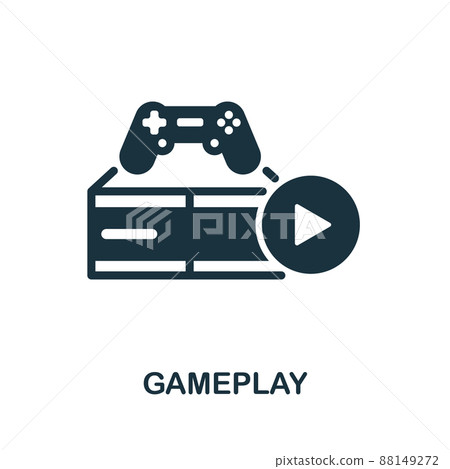 PIXTA

GAMEPLAY

pixtastock.com - 88149272