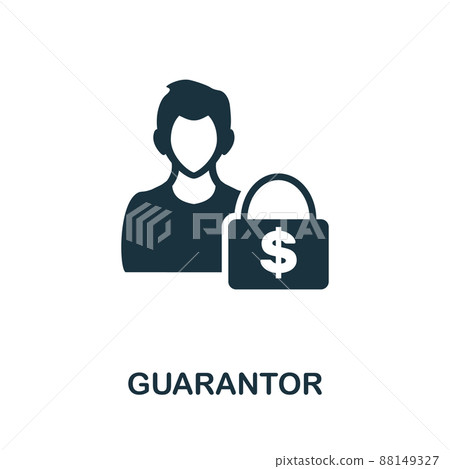 PIXTA

$

GUARANTOR

pixtastock.com - 88149327