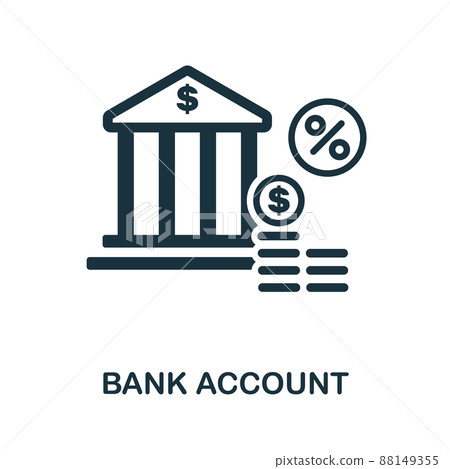 $
%
$
PIXTA
BANK ACCOUNT
pixtastock.com - 88149355