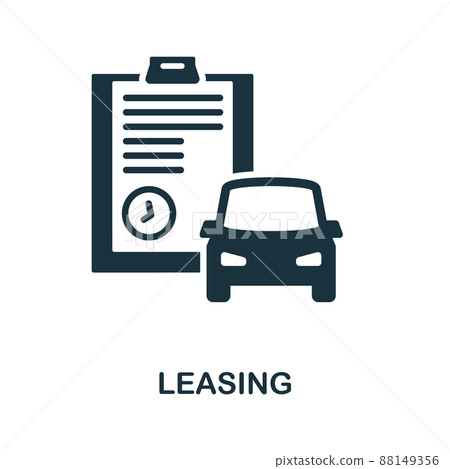 PIXTA

LEASING

pixtastock.com - 88149356