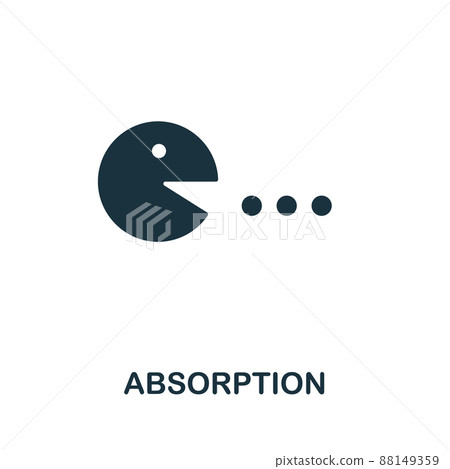 PIXTA

ABSORPTION

pixtastock.com - 88149359