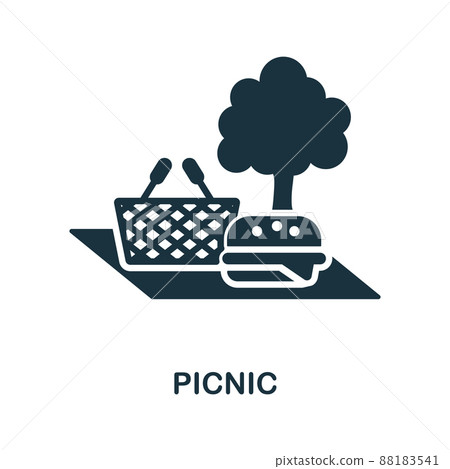 PIXTA

PICNIC

pixtastock.com - 88183541