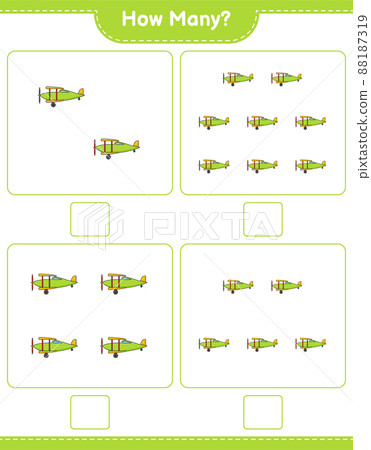 How Many?

PIXTA

pixtastock.com - 88187319