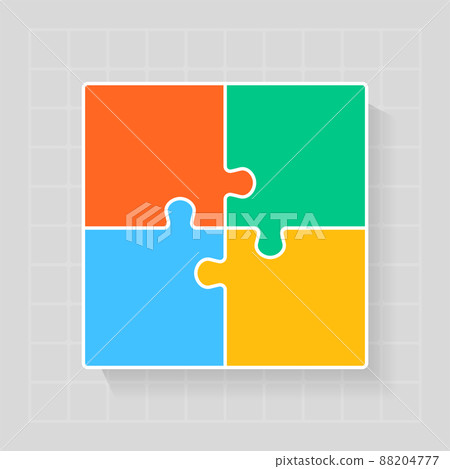 PIXTA

pixtastock.com - 88204777