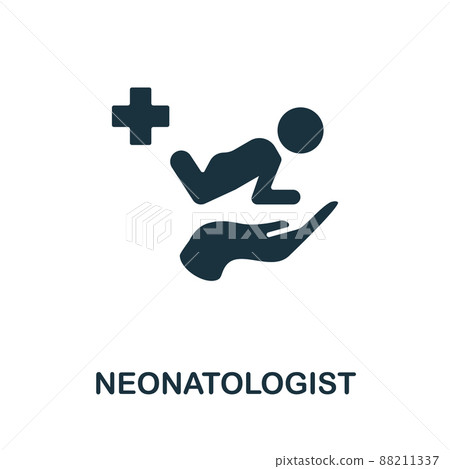 PIXTA

NEONATOLOGIST

pixtastock.com - 88211337