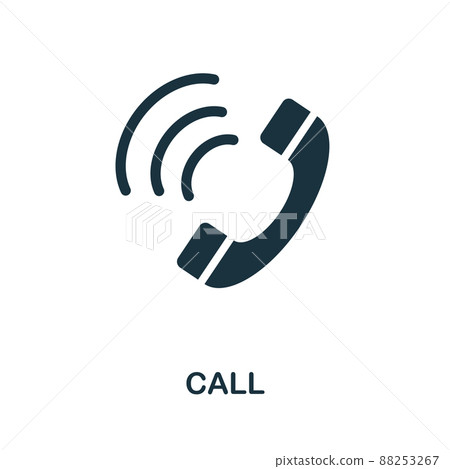 PIXTA

CALL

pixtastock.com - 88253267