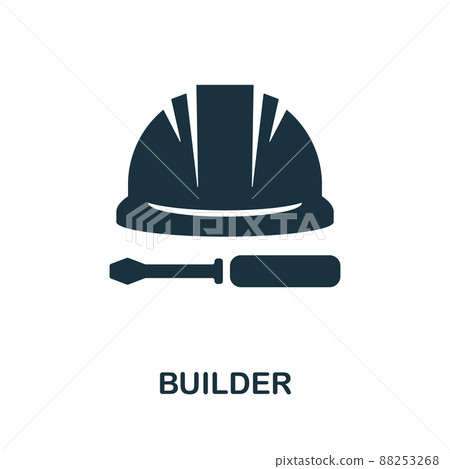 PIXTA

BUILDER

pixtastock.com - 88253268