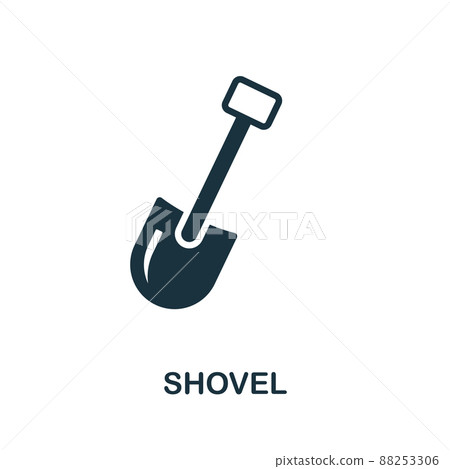 PIXTA

SHOVEL

pixtastock.com - 88253306