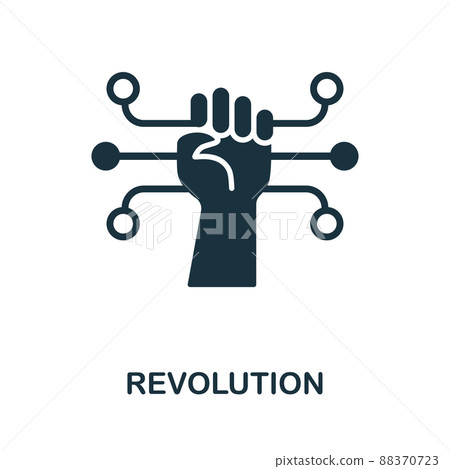 PIXTA

REVOLUTION

pixtastock.com - 88370723