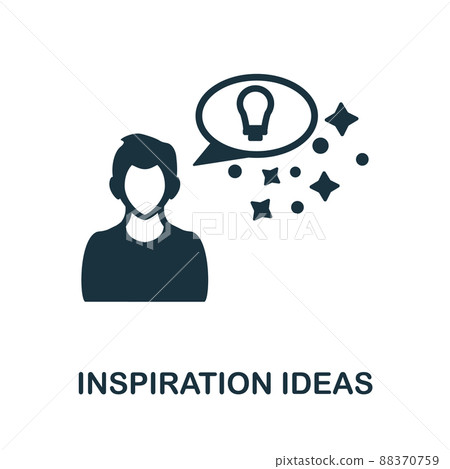 PIXTA

INSPIRATION IDEAS

pixtastock.com - 88370759