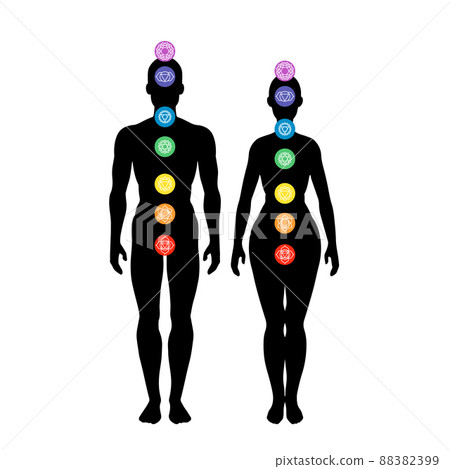 PIXTA

pixtastock.com - 88382399