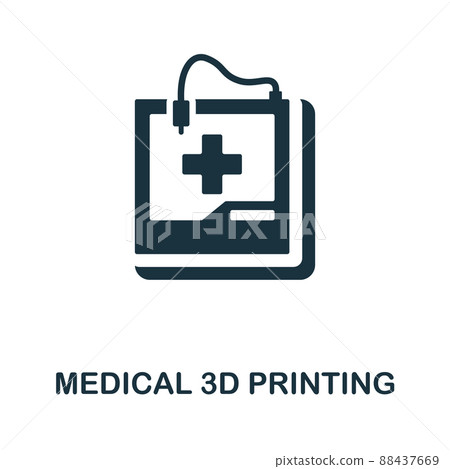 PIXTA

MEDICAL 3D PRINTING

pixtastock.com - 88437669