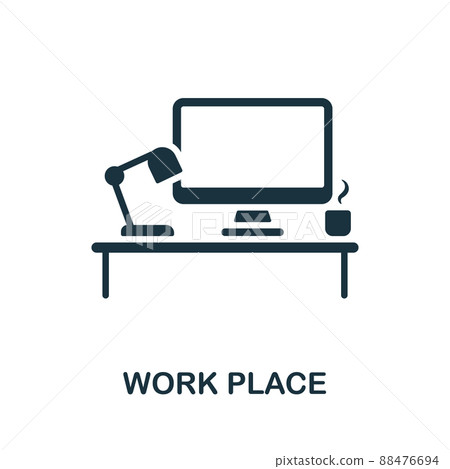 PIXTA

WORK PLACE

pixtastock.com - 88476694