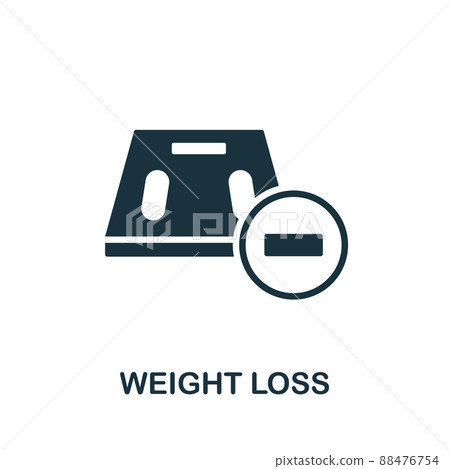 PIXTA

WEIGHT LOSS

pixtastock.com - 88476754