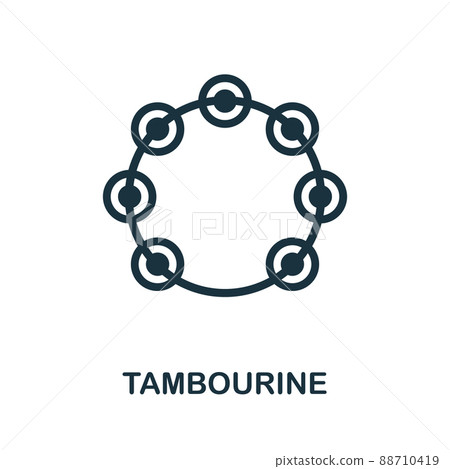 PIXTA

TAMBOURINE

pixtastock.com - 88710419