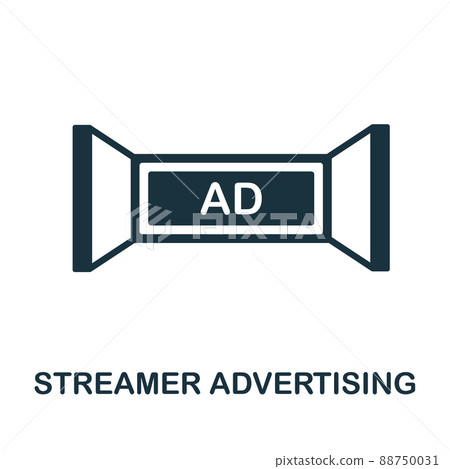 AD

PIXTA

STREAMER ADVERTISING

pixtastock.com - 88750031