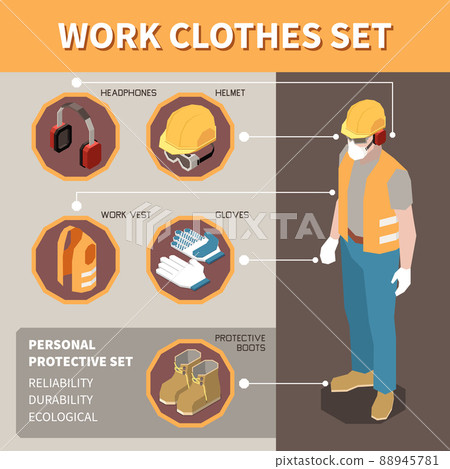 WORK CLOTHES SET

HEADPHONES

HELMET

WORK VEST

GLOVES

PIXTA

PERSONAL PROTECTIVE SET

RELIABILITY

DURABILITY

ECOLOGICAL

PROTECTIVE BOOTS

pixtastock.com - 88945781