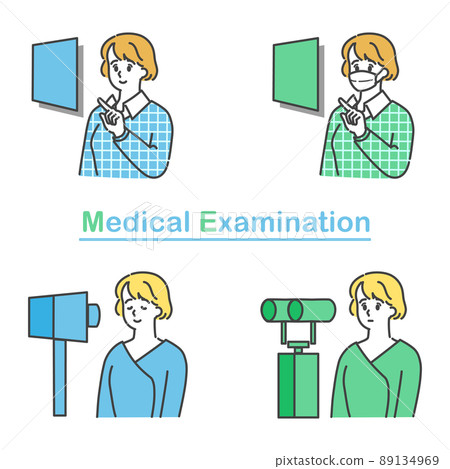 Medical Examination

PIXTA

pixtastock.com - 89134969