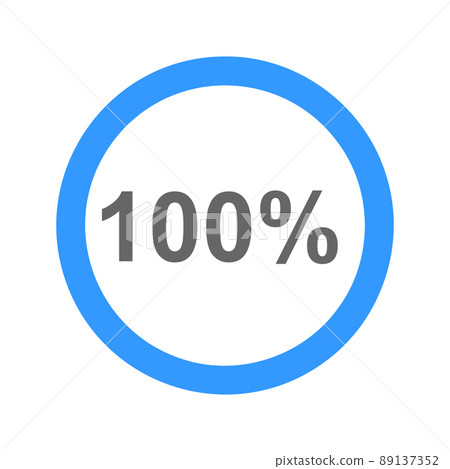 100%

PIXTA

pixtastock.com - 89137352