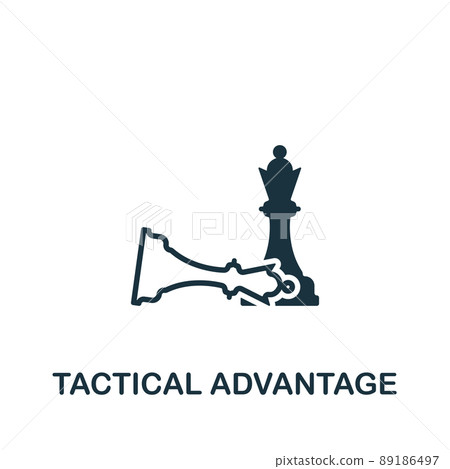 PIXTA

TACTICAL ADVANTAGE

pixtastock.com - 89186497