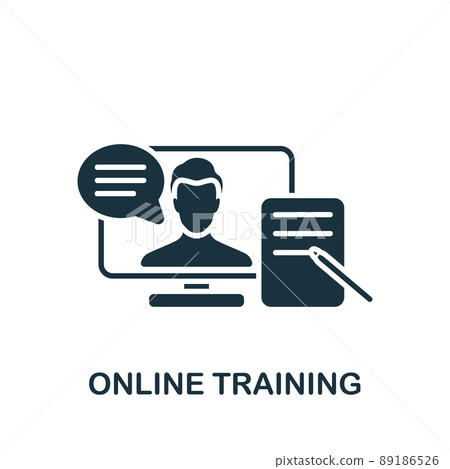 PIXTA

ONLINE TRAINING

pixtastock.com - 89186526