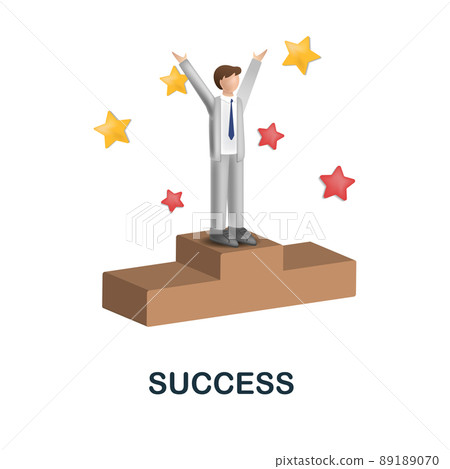 PIXTA

SUCCESS

pixtastock.com - 89189070