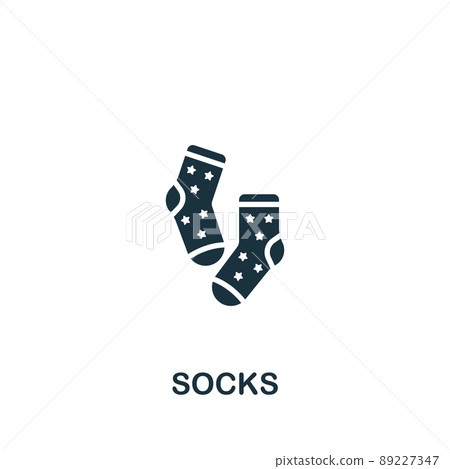 PIXTA

SOCKS

pixtastock.com - 89227347