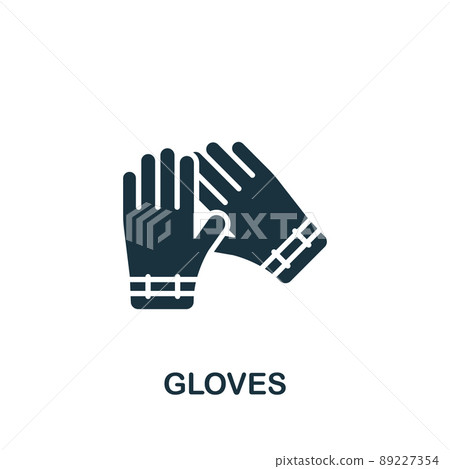 PIXTA

GLOVES

pixtastock.com - 89227354