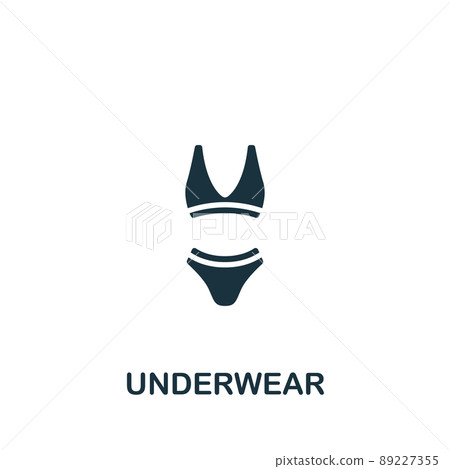 PIXTA

UNDERWEAR

pixtastock.com - 89227355