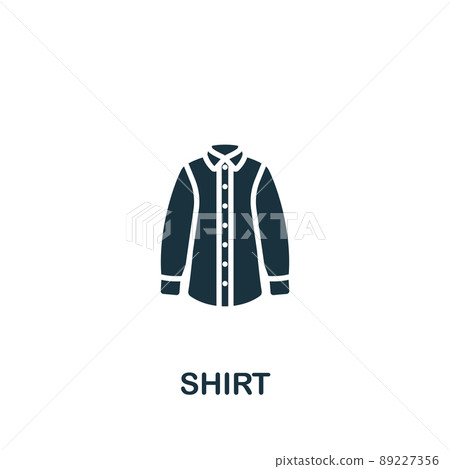 PIXTA

SHIRT

pixtastock.com - 89227356