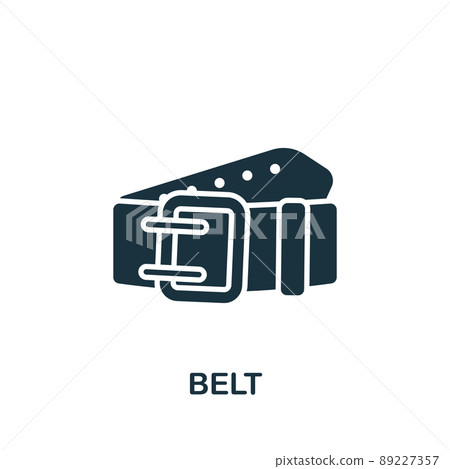 PIXTA

BELT

pixtastock.com - 89227357