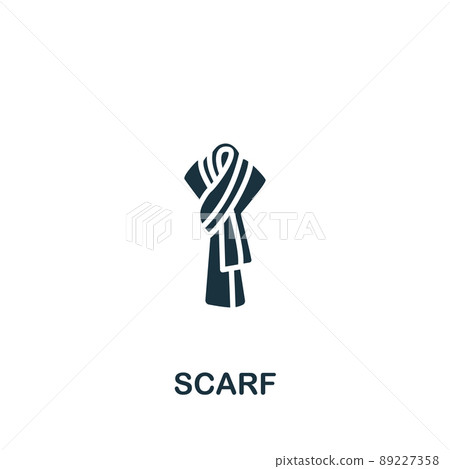 PIXTA

SCARF

pixtastock.com - 89227358