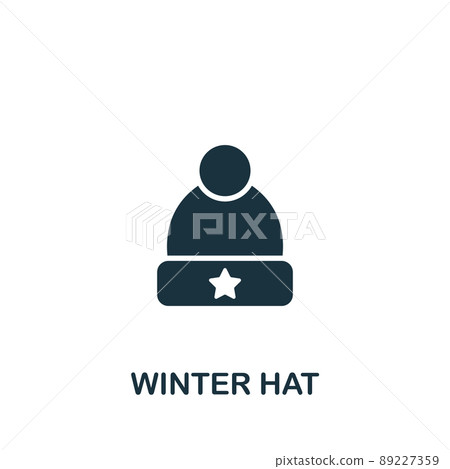 PIXTA

WINTER HAT

pixtastock.com - 89227359