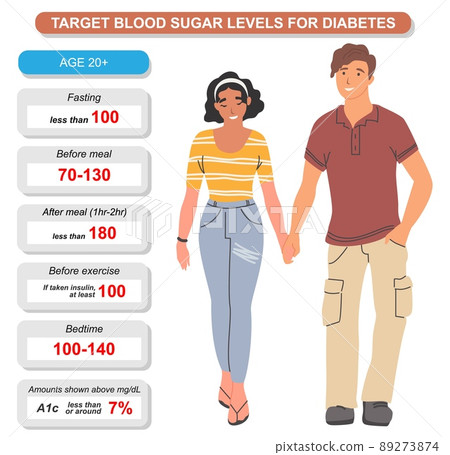 TARGET BLOOD SUGAR LEVELS FOR DIABETES

AGE 20+

Fasting
less than 100

Before meal
70-130

After meal (1hr-2hr)
less than 180

Before exercise
If taken insulin, at least 100

Bedtime
100-140

Amounts shown above mg/dL
A1c less than or around 7%

PIXTA

pixtastock.com – 89273874