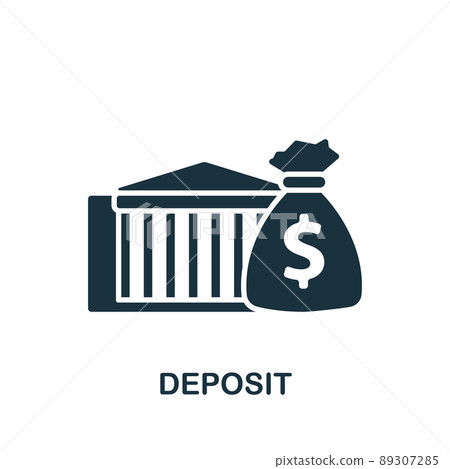 PIXTA

$

DEPOSIT

pixtastock.com - 89307285