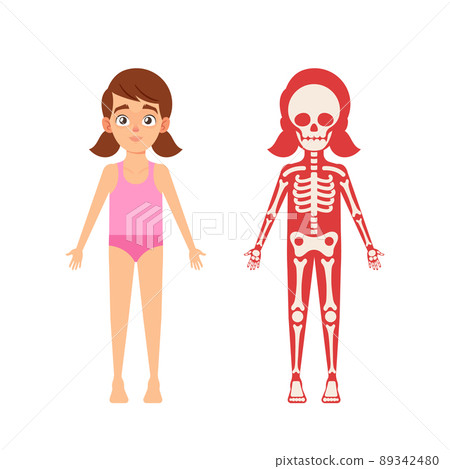 PIXTA

pixtastock.com - 89342480