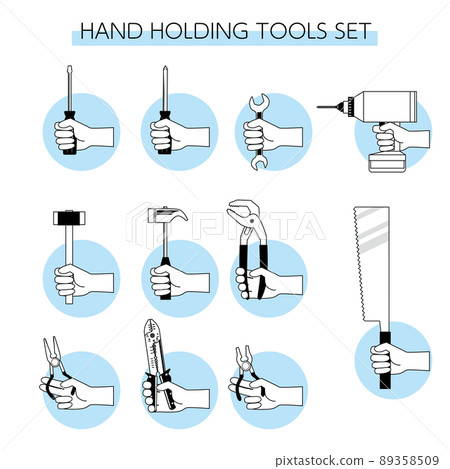 HAND HOLDING TOOLS SET

PIXTA

pixtastock.com - 89358509