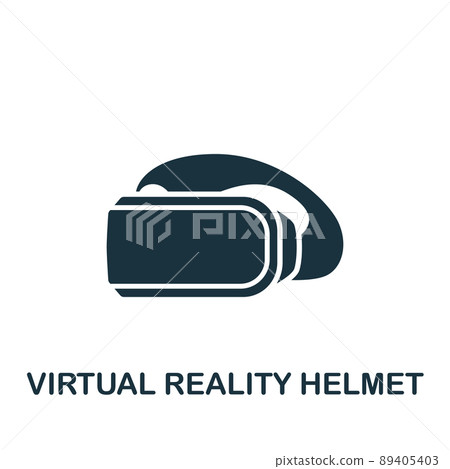 PIXTA

VIRTUAL REALITY HELMET

pixtastock.com - 89405403