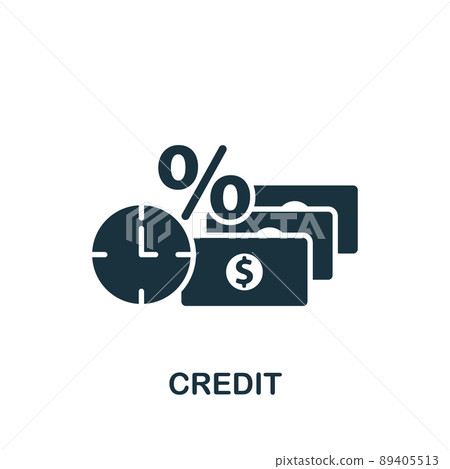 %
PIXTA
$
CREDIT
pixtastock.com - 89405513