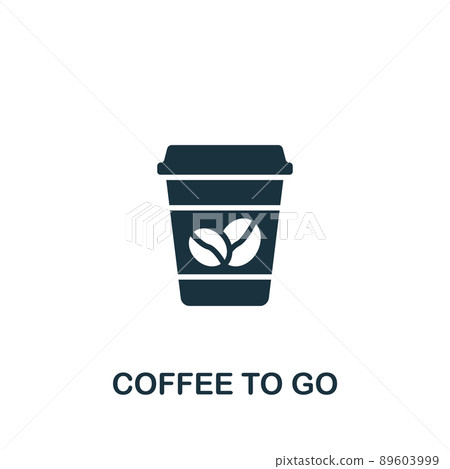 PIXTA

COFFEE TO GO

pixtastock.com - 89603999