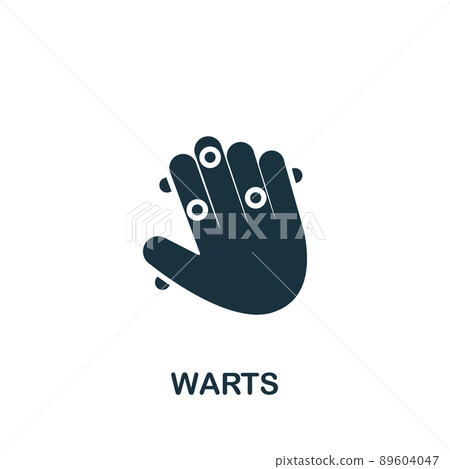 PIXTA

WARTS

pixtastock.com - 89604047