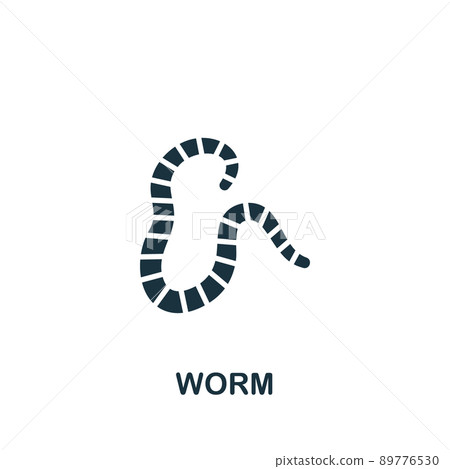 PIXTA

WORM

pixtastock.com - 89776530